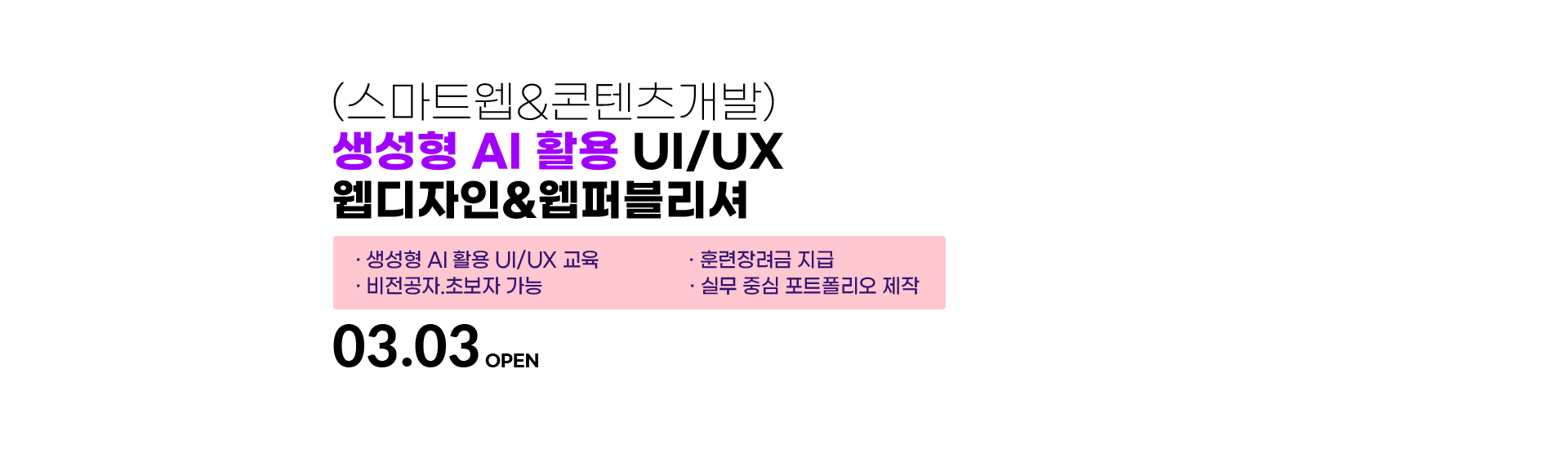 (스마트웹&콘텐츠개발)
생성형 AI 활용 UI/UX
웹디자인&웹퍼블리셔

· 생성형 AI 활용 UI/UX 교육
· 비전공자.초보자 가능

· 훈련장려금 지급
· 실무 중심 포트폴리오 제작

03.03 OPEN